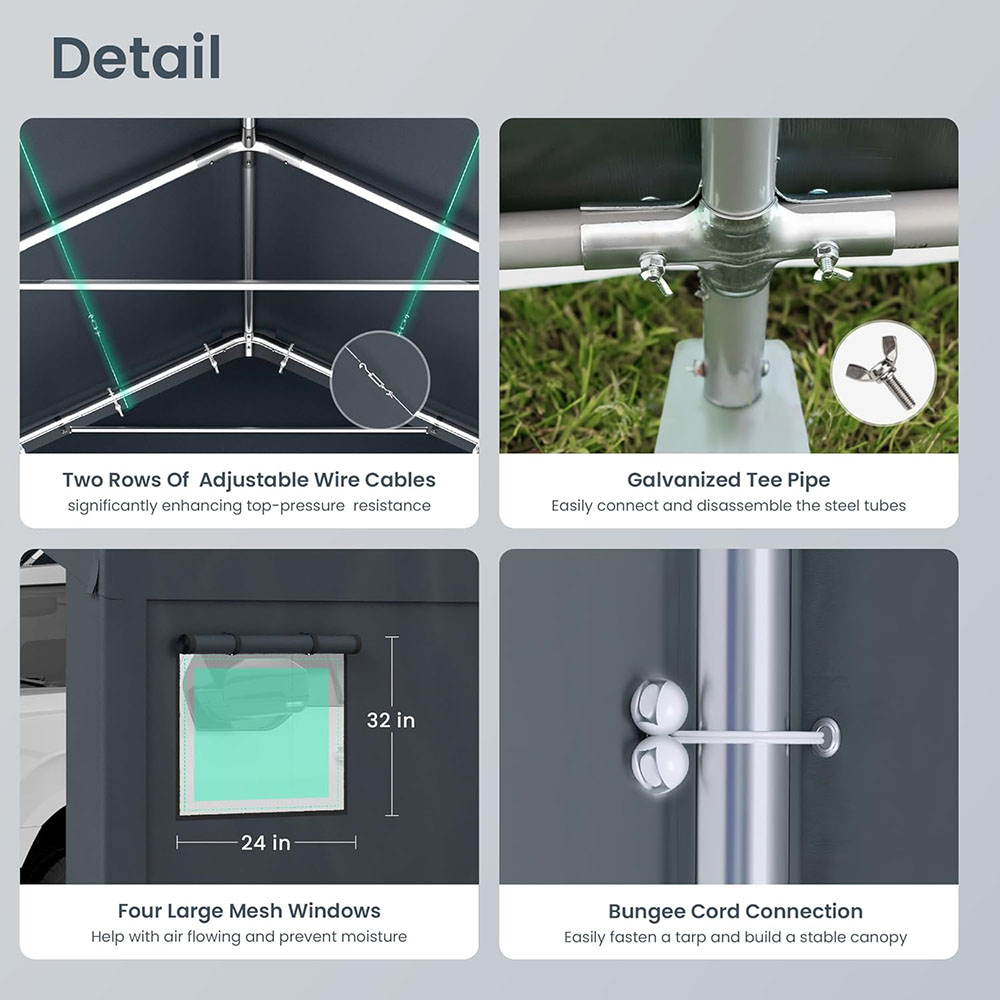 Detail

Two Rows Of Adjustable Wire Cables
significantly enhancing top-pressure resistance

Galvanized Tee Pipe
Easily connect and disassemble the steel tubes

32 in

24 in

Four Large Mesh Windows
Help with air flowing and prevent moisture

Bungee Cord Connection
Easily fasten a tarp and build a stable canopy